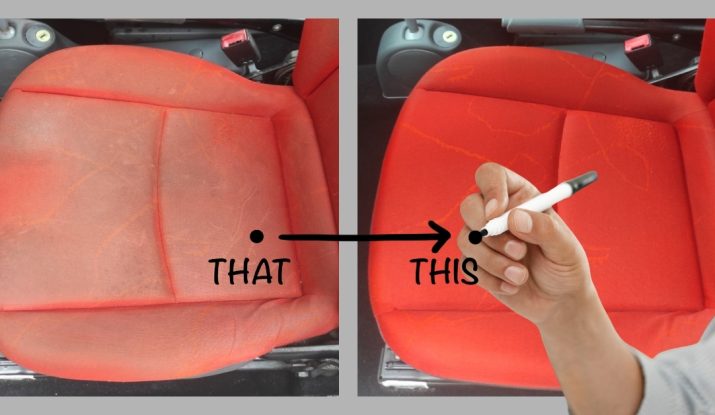 THAT

THIS